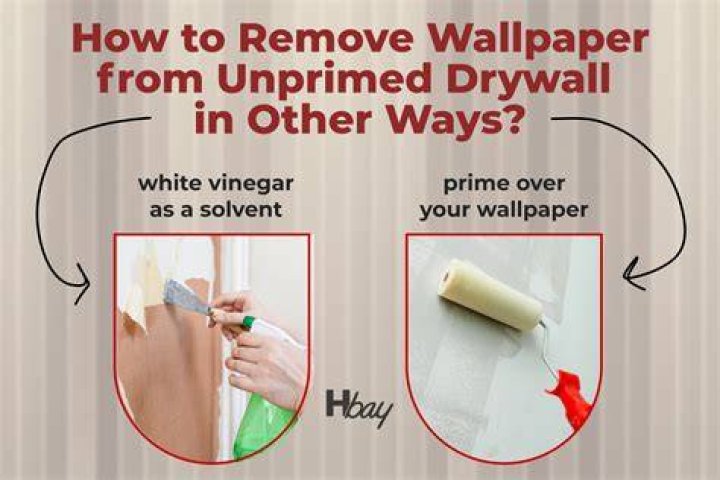 How to Remove Wallpaper from Unprimed Drywall in Other Ways?

white vinegar as a solvent

prime over your wallpaper

Hbay